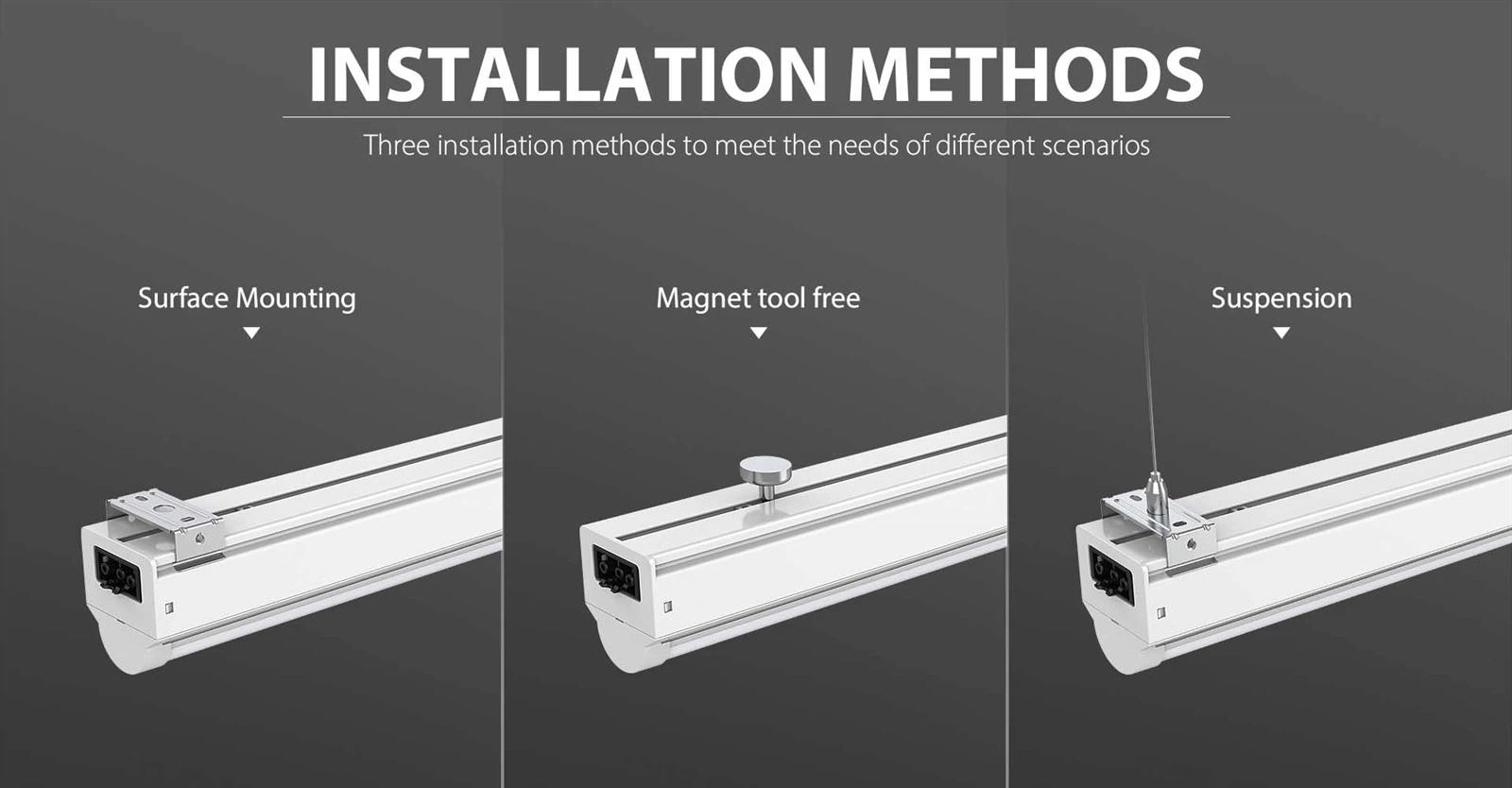 INSTALLATION METHODS

Three installation methods to meet the needs of different scenarios

Surface Mounting

Magnet tool free

Suspension